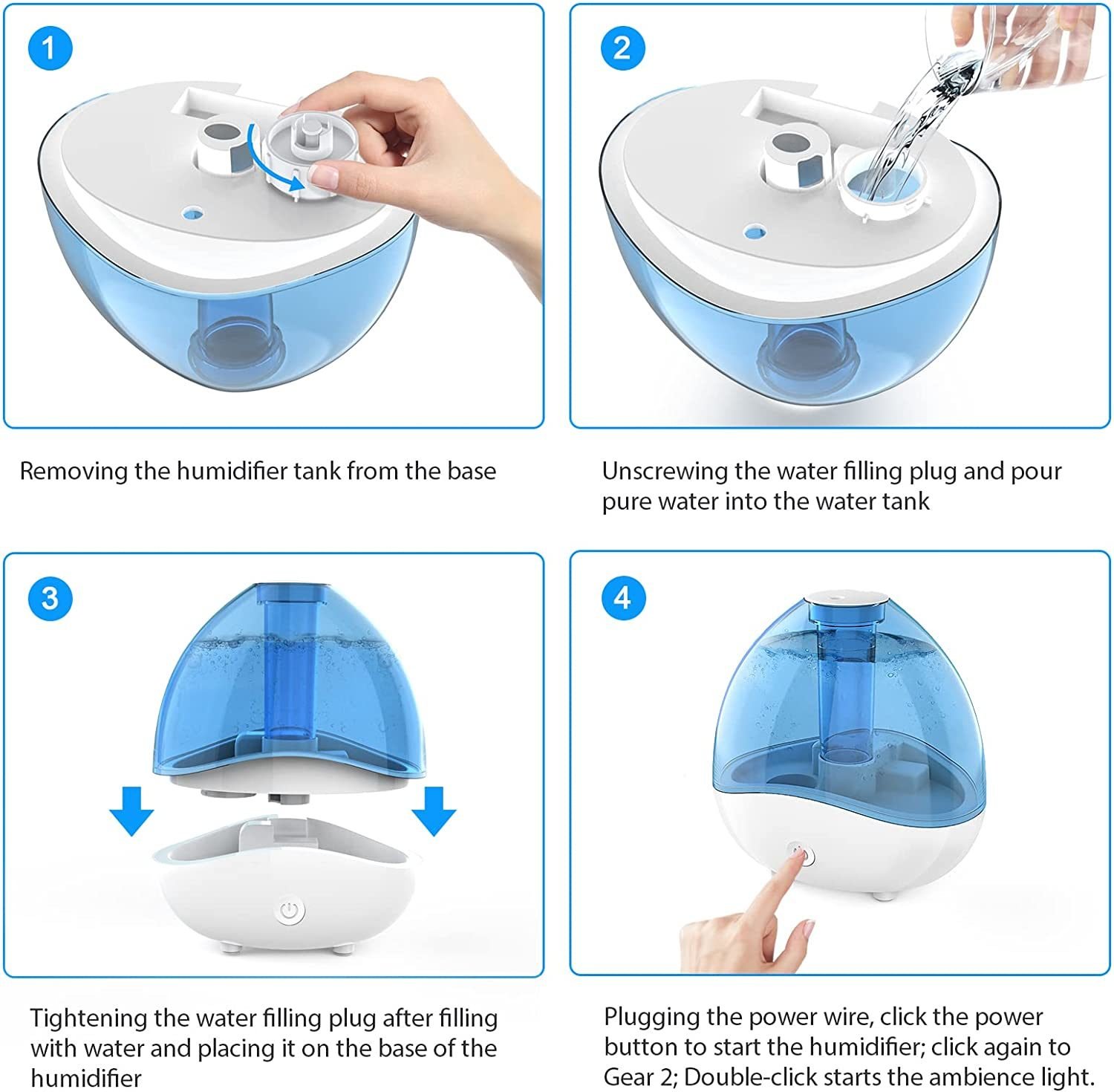 1

Removing the humidifier tank from the base

2

Unscrewing the water filling plug and pour pure water into the water tank

3

Tightening the water filling plug after filling with water and placing it on the base of the humidifier

4

Plugging the power wire, click the power button to start the humidifier; click again to Gear 2; Double-click starts the ambience light.